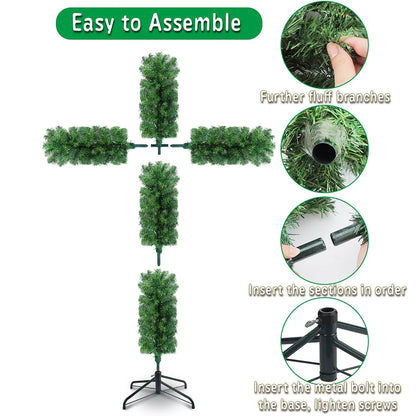 Easy to Assemble

Further fluff branches

Insert the sections in order

Insert the metal bolt into the base, lighten screws