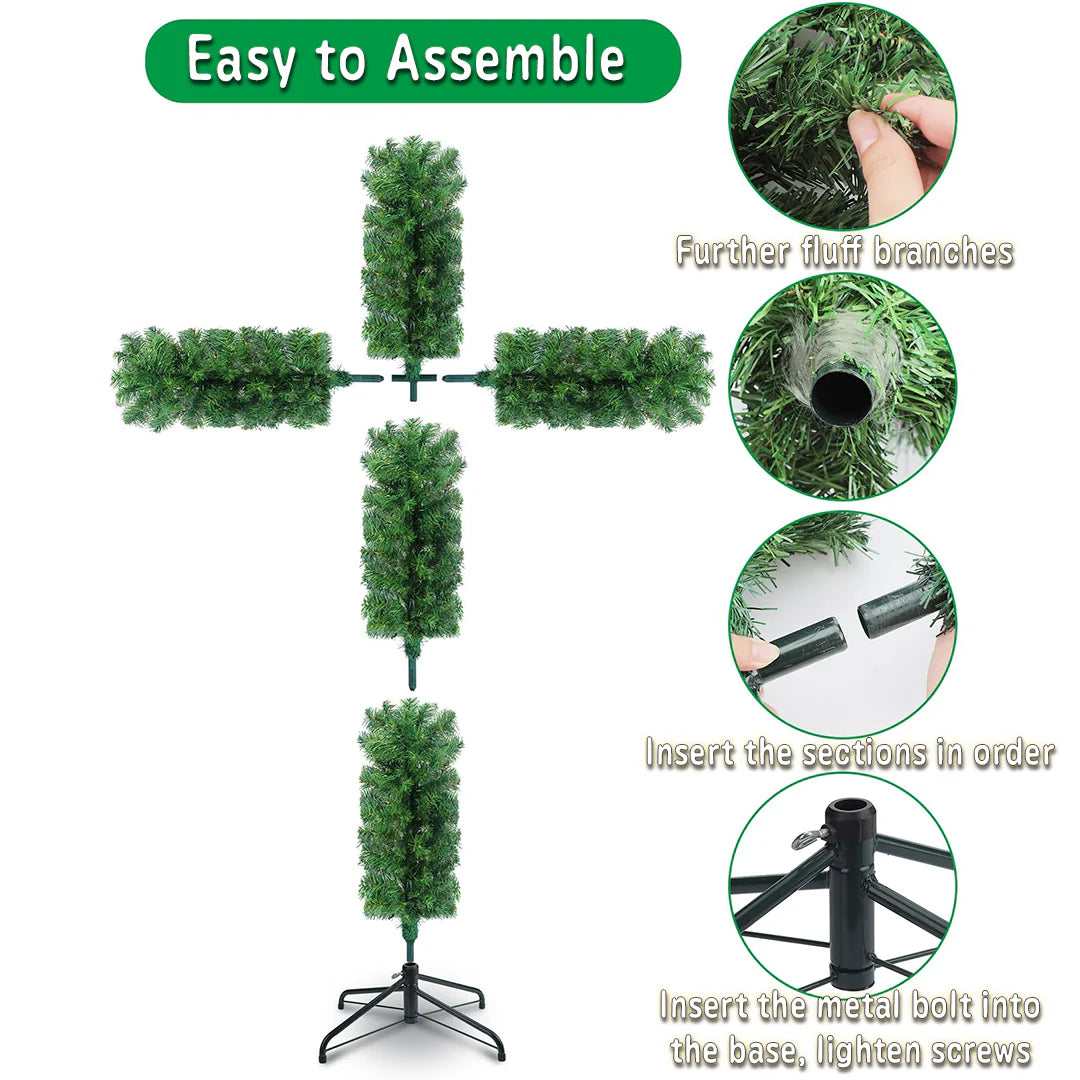 Easy to Assemble

Further fluff branches

Insert the sections in order

Insert the metal bolt into the base, lighten screws